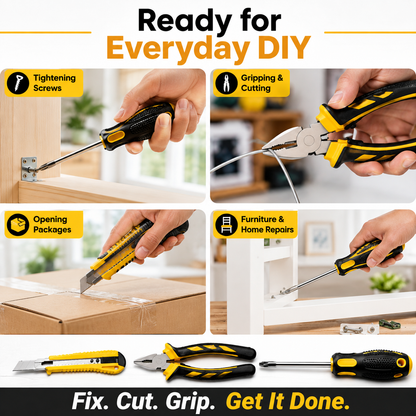 Ready for
Everyday DIY

Tightening Screws

Gripping & Cutting

Opening Packages

Furniture & Home Repairs

Fix. Cut. Grip. Get It Done.