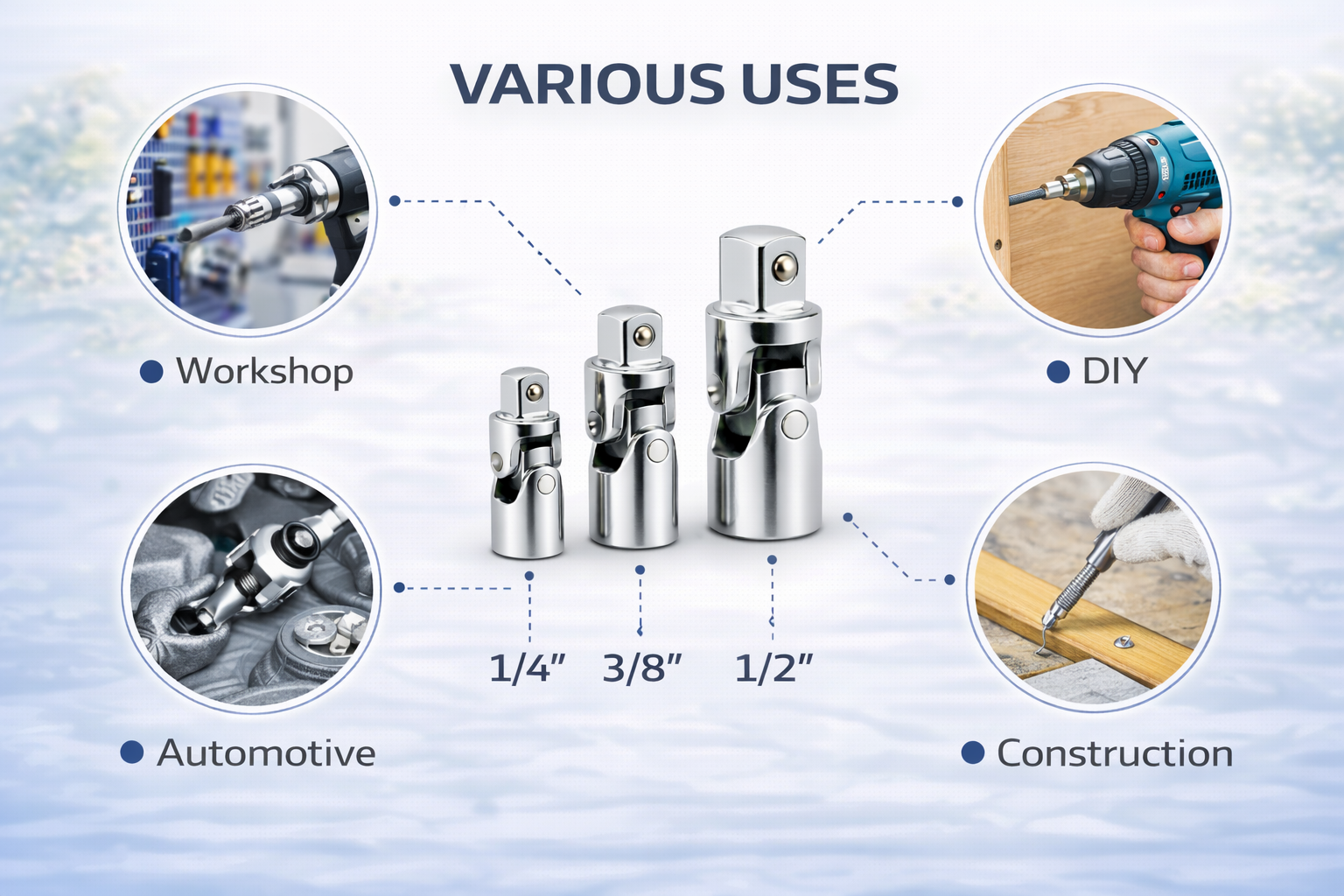 VARIOUS USES

Workshop

DIY

Automotive

Construction

1/4" 3/8" 1/2"